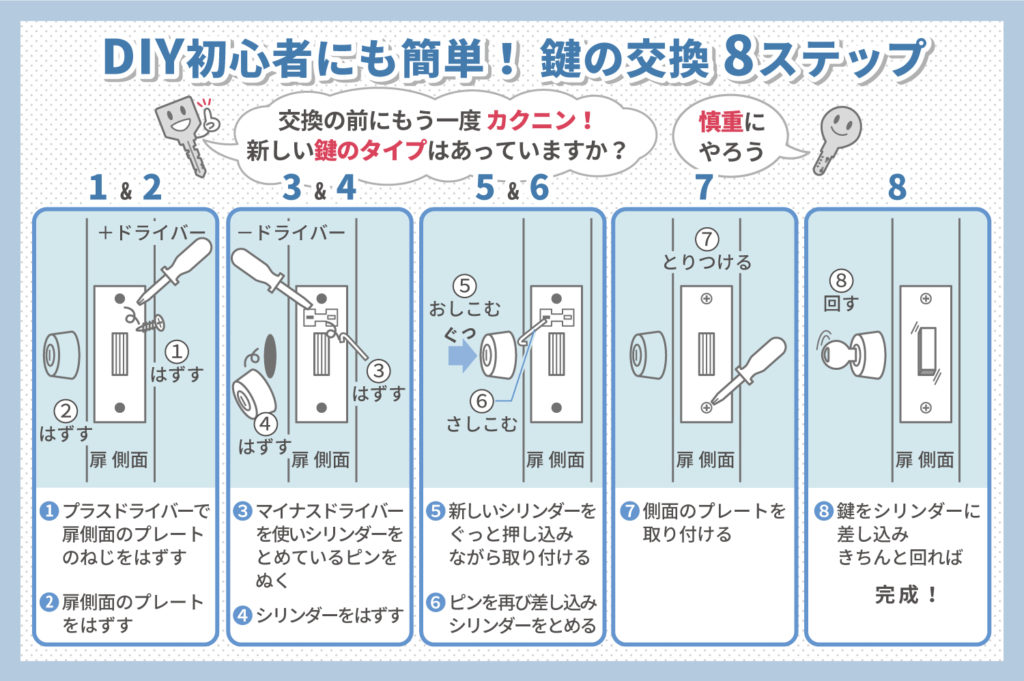 DIY初心者にも簡単！ 鍵の交換 8ステップ

交換の前にもう一度 カクニン！
新しい鍵のタイプはあっていますか？

慎重に
やろう

1 & 2

＋ドライバー

① はずす

② はずす

扉 側面

❶ プラスドライバーで扉側面のプレートのねじをはずす

❷ 扉側面のプレートをはずす

3 & 4

－ドライバー

③ はずす

④ はずす

扉 側面

❸ マイナスドライバーを使いシリンダーをとめているピンをぬく

❹ シリンダーをはずす

5 & 6

⑤ おしこむ

ぐっ

⑥ さしこむ

扉 側面

❺ 新しいシリンダーをぐっと押し込みながら取り付ける

❻ ピンを再び差し込みシリンダーをとめる

7

⑦ とりつける

扉 側面

❼ 側面のプレートを取り付ける

8

⑧ 回す

扉 側面

❽ 鍵をシリンダーに差し込みきちんと回れば

完成！